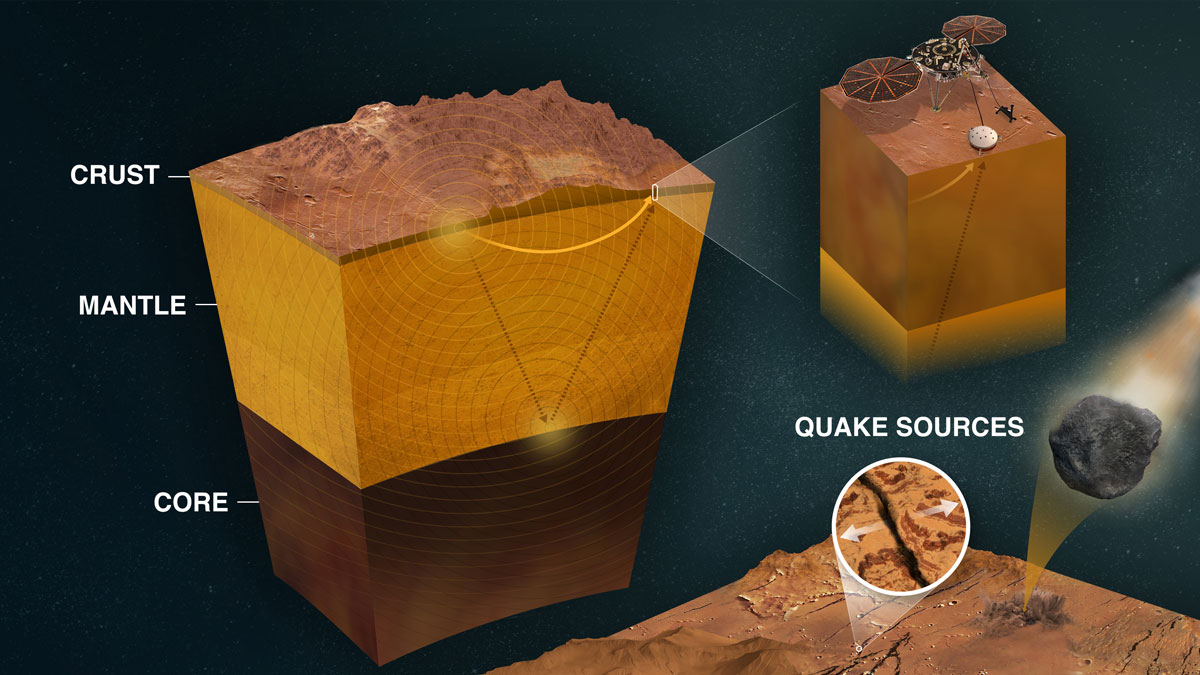 CRUST
MANTLE
CORE
QUAKE SOURCES